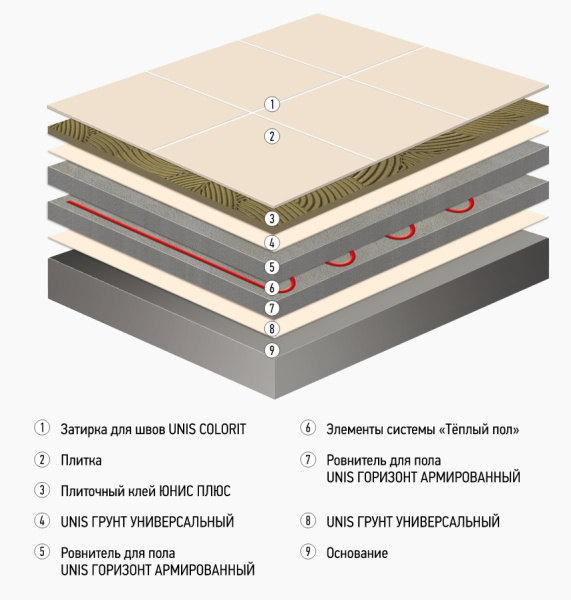 1
2
3
4
5
6
7
8
9

1 Затирка для швов UNIS COLORIT

2 Плитка

3 Плиточный клей ЮНИС ПЛЮС

4 UNIS ГРУНТ УНИВЕРСАЛЬНЫЙ

5 Ровнитель для пола UNIS ГОРИЗОНТ АРМИРОВАННЫЙ

6 Элементы системы «Тёплый пол»

7 Ровнитель для пола UNIS ГОРИЗОНТ АРМИРОВАННЫЙ

8 UNIS ГРУНТ УНИВЕРСАЛЬНЫЙ

9 Основание